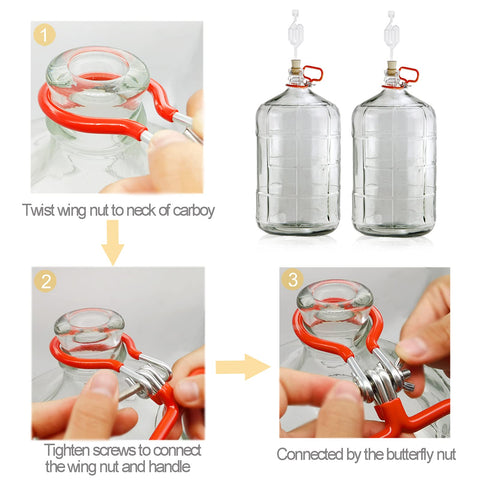 1

Twist wing nut to neck of carboy

2

Tighten screws to connect the wing nut and handle

3

Connected by the butterfly nut