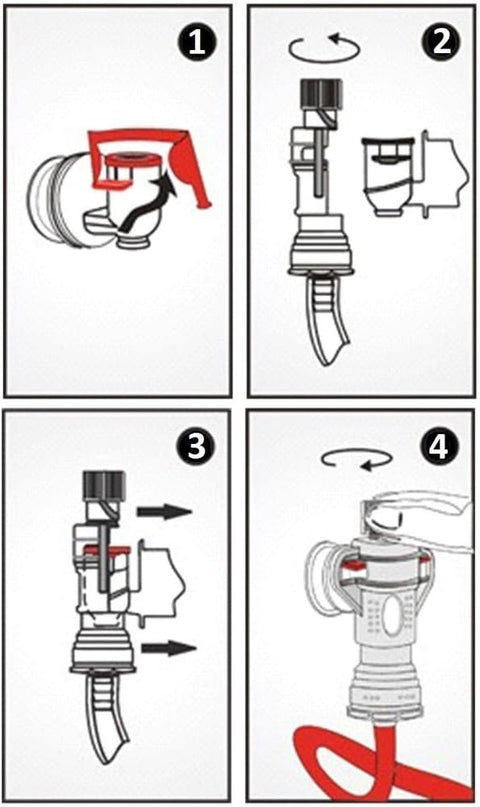 1

2

3

4